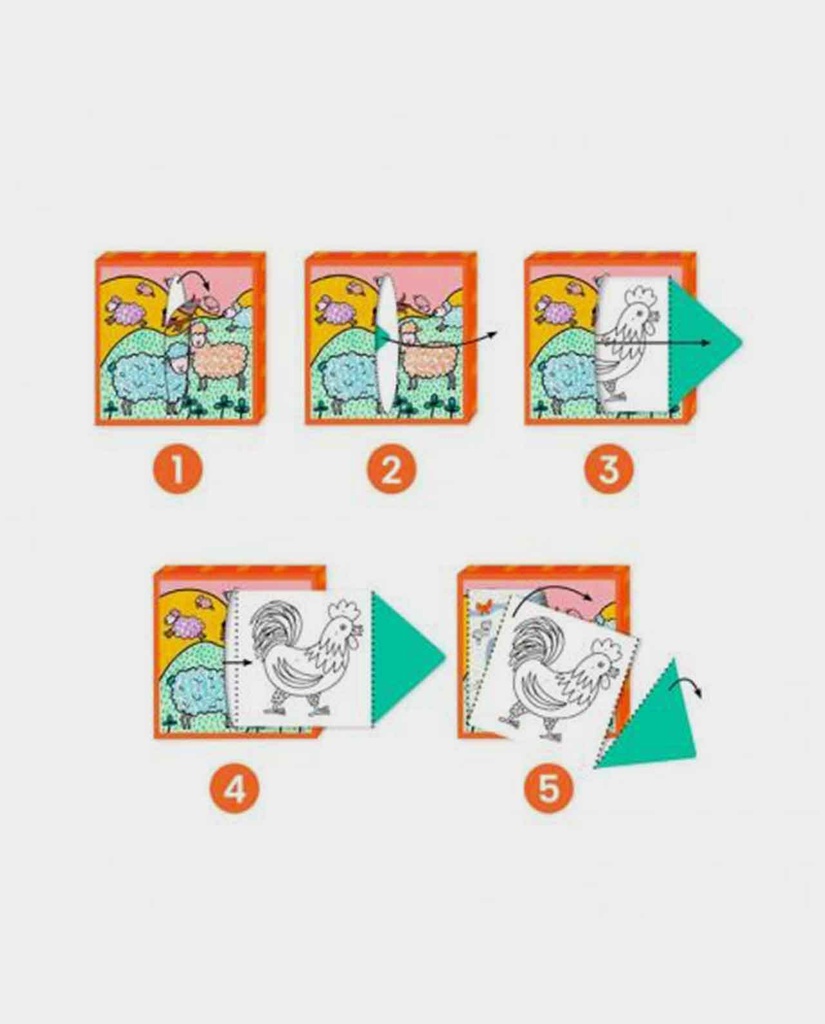 1

2

3

4

5