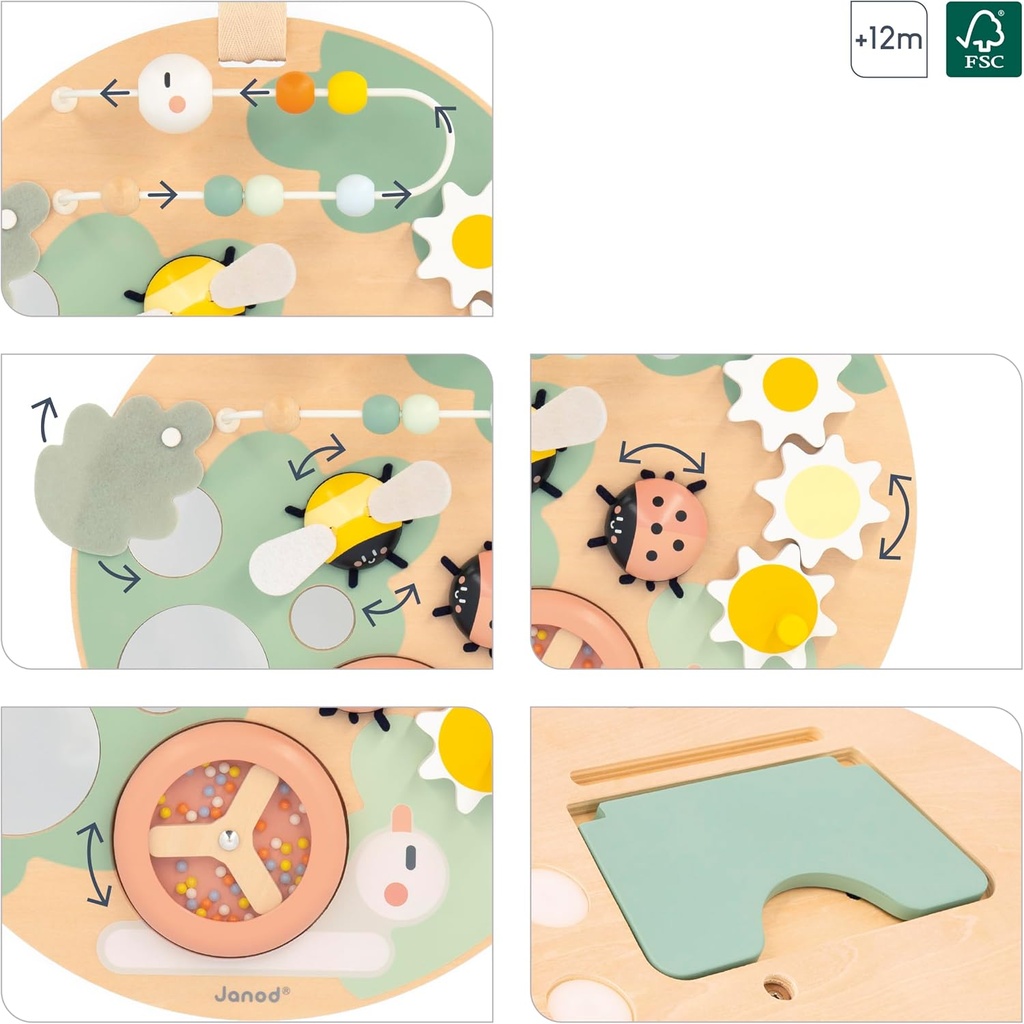 +12m

FSC

Janod®