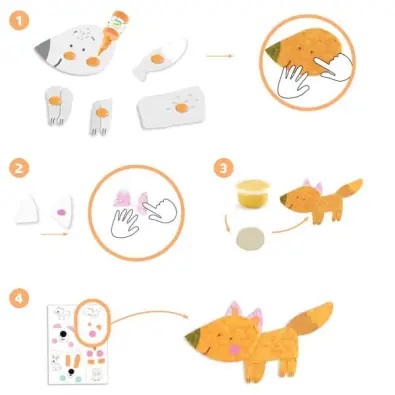 1

2

3

4