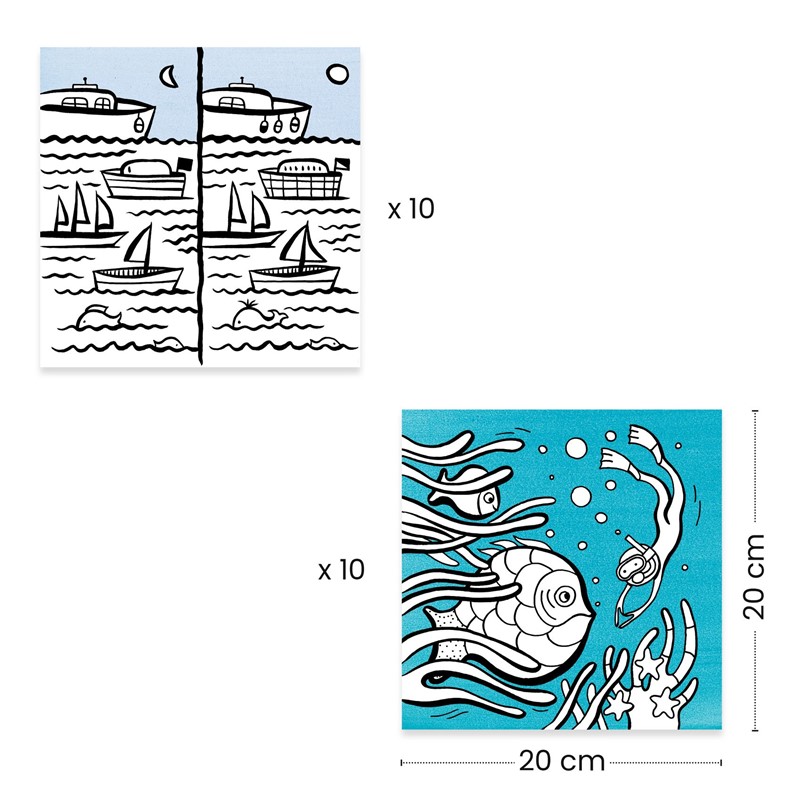 x 10

x 10

20 cm

20 cm