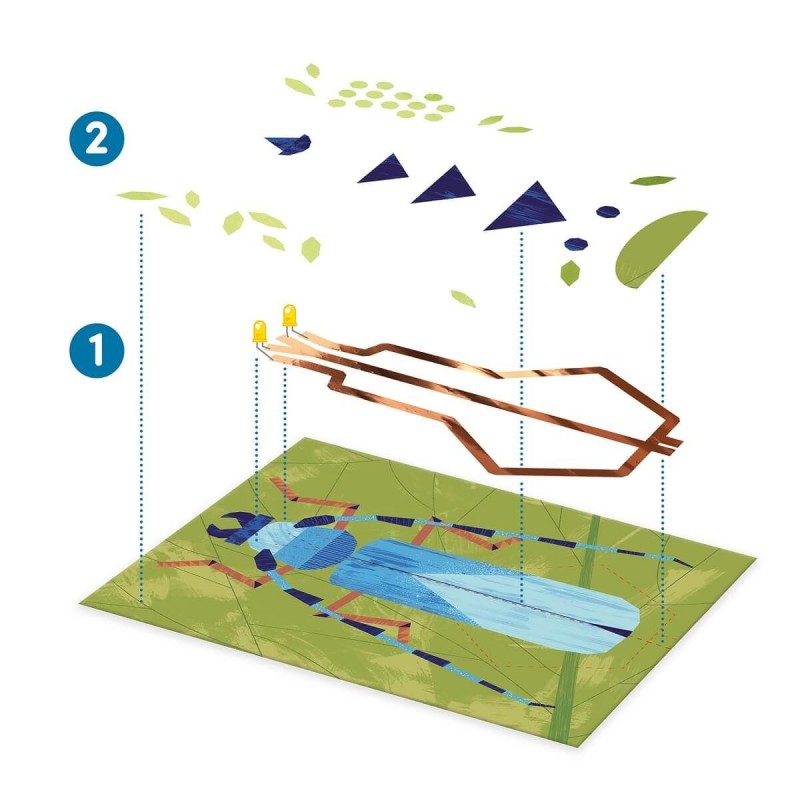 2

1