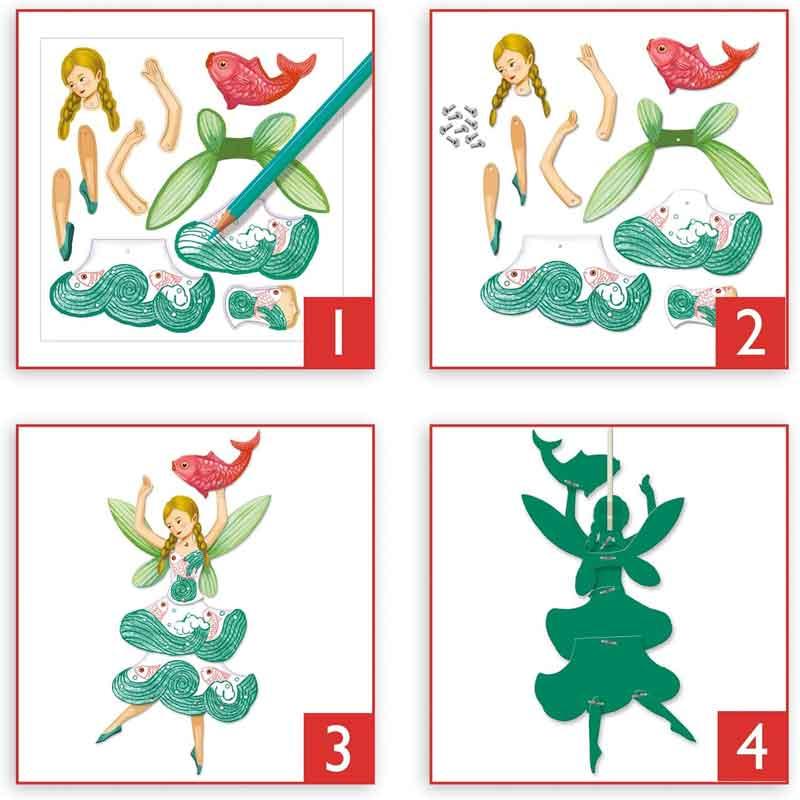 1

2

3

4